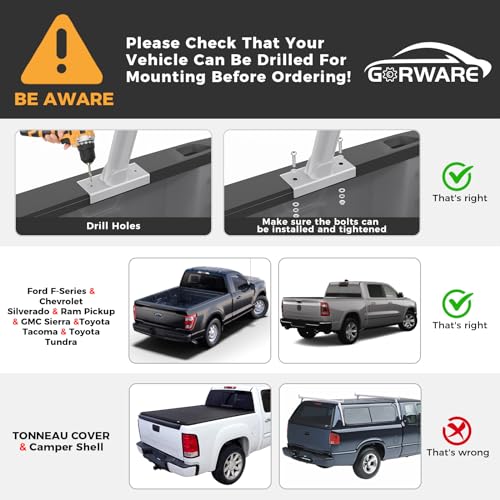 BE AWARE

Please Check That Your Vehicle Can Be Drilled For Mounting Before Ordering!

GORWARE

Drill Holes

Make sure the bolts can be installed and tightened

That's right

Ford F-Series & Chevrolet Silverado & Ram Pickup & GMC Sierra &Toyota Tacoma & Toyota Tundra

That's right

TONNEAU COVER & Camper Shell

That's wrong