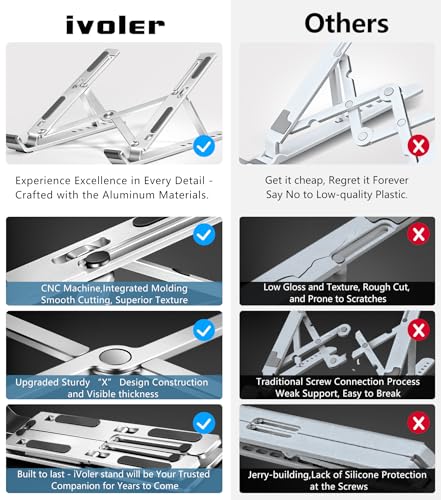 ivoler

Experience Excellence in Every Detail - Crafted with the Aluminum Materials.

CNC Machine,Integrated Molding Smooth Cutting, Superior Texture

Upgraded Sturdy "X" Design Construction and Visible thickness

Built to last - iVoler stand will be Your Trusted Companion for Years to Come

Others

Get it cheap, Regret it Forever Say No to Low-quality Plastic.

Low Gloss and Texture, Rough Cut, and Prone to Scratches

Traditional Screw Connection Process Weak Support, Easy to Break

Jerry-building,Lack of Silicone Protection at the Screws