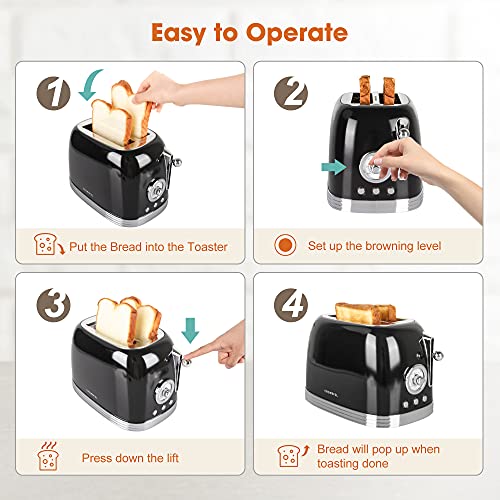 Easy to Operate

1

Put the Bread into the Toaster

2

Set up the browning level

3

Press down the lift

4

Bread will pop up when toasting done