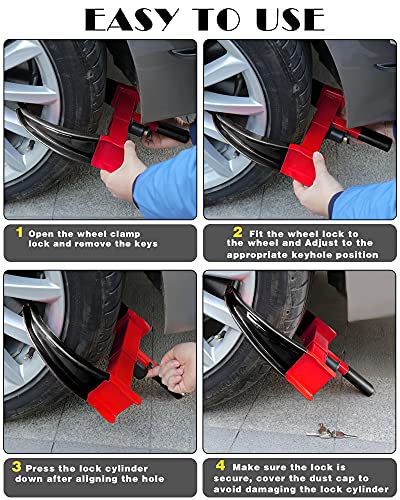 EASY TO USE

1 Open the wheel clamp lock and remove the keys

2 Fit the wheel lock to the wheel and Adjust to the appropriate keyhole position

3 Press the lock cylinder down after aligning the hole

4 Make sure the lock is secure, cover the dust cap to avoid damaging the lock cylinder