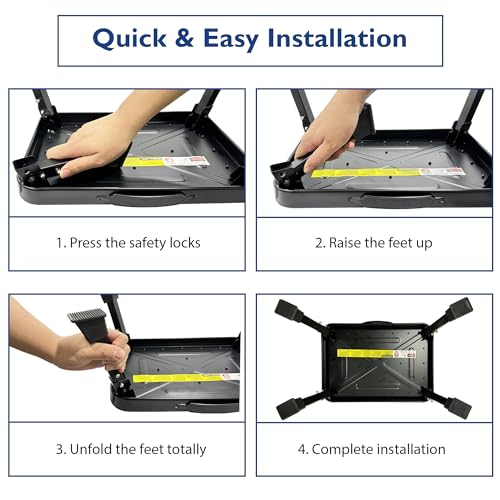 Quick & Easy Installation

1. Press the safety locks

2. Raise the feet up

3. Unfold the feet totally

4. Complete installation