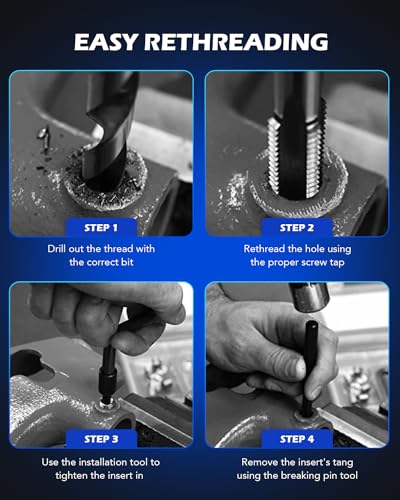 EASY RETHREADING

STEP 1

Drill out the thread with the correct bit

STEP 2

Rethread the hole using the proper screw tap

STEP 3

Use the installation tool to tighten the insert in

STEP 4

Remove the insert's tang using the breaking pin tool