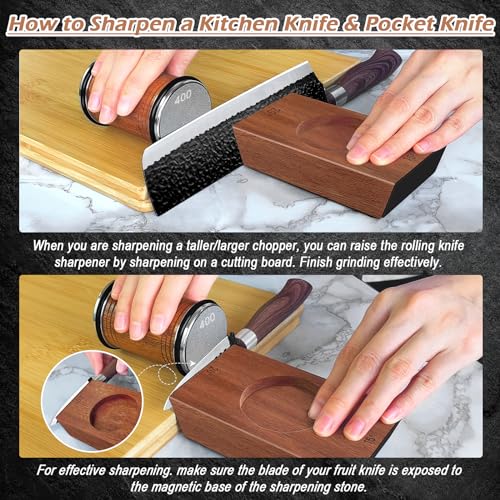 How to Sharpen a Kitchen Knife & Pocket Knife

400

When you are sharpening a taller/larger chopper, you can raise the rolling knife sharpener by sharpening on a cutting board. Finish grinding effectively.

400

For effective sharpening. make sure the blade of your fruit knife is exposed to the magnetic base of the sharpening stone.