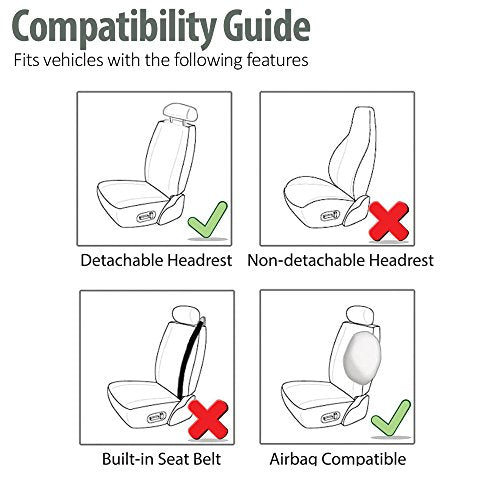 Compatibility Guide
Fits vehicles with the following features

Detachable Headrest

Non-detachable Headrest

Built-in Seat Belt

Airbag Compatible