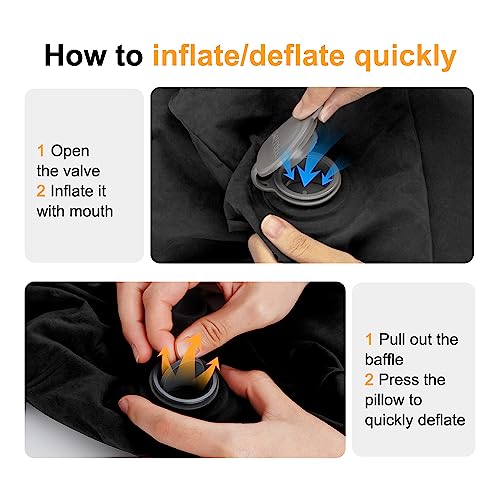 How to inflate/deflate quickly

1 Open the valve
2 Inflate it with mouth

1 Pull out the baffle
2 Press the pillow to quickly deflate