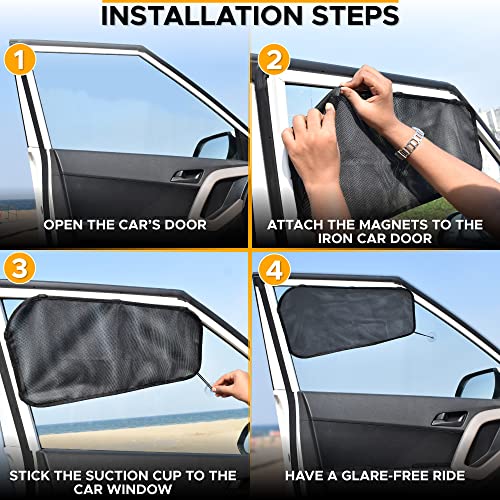 INSTALLATION STEPS

1

OPEN THE CAR'S DOOR

2

ATTACH THE MAGNETS TO THE IRON CAR DOOR

3

STICK THE SUCTION CUP TO THE CAR WINDOW

4

HAVE A GLARE-FREE RIDE