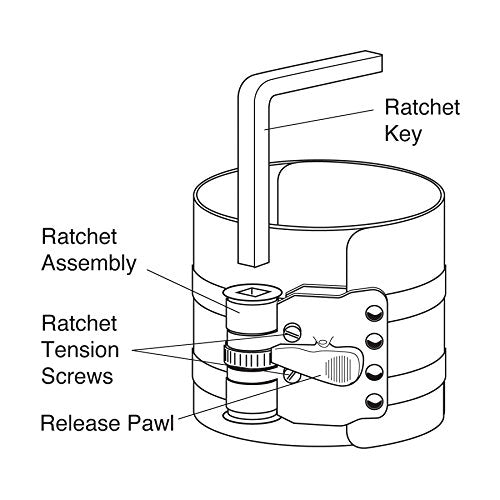 Ratchet Key

Ratchet Assembly

Ratchet Tension Screws

Release Pawl