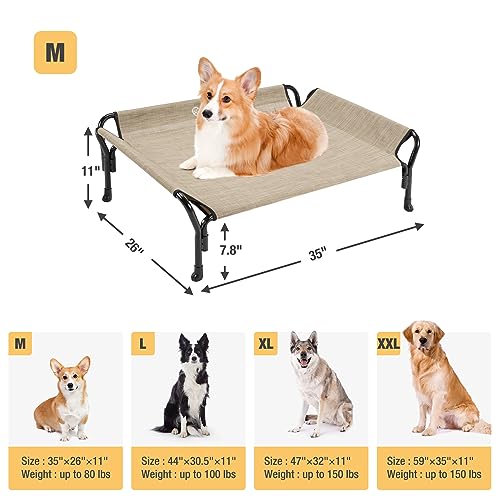 M

11"

26"

7.8"

35"

M

Size : 35"×26"×11"
Weight : up to 80 lbs

L

Size : 44"×30.5"×11"
Weight : up to 100 lbs

XL

Size : 47"×32"×11"
Weight : up to 150 lbs

XXL

Size : 59"×35"×11"
Weight : up to 150 lbs