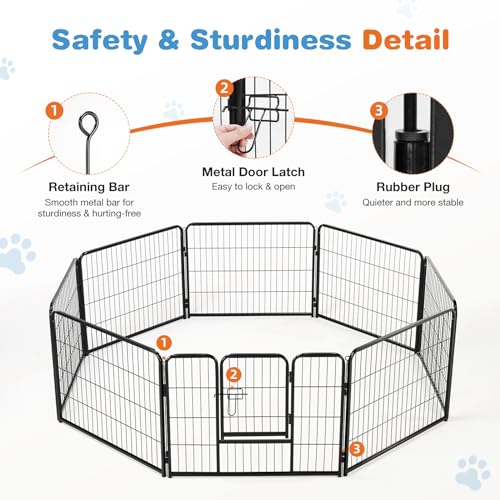 Safety & Sturdiness Detail

1

Retaining Bar

Smooth metal bar for sturdiness & hurting-free

2

Metal Door Latch

Easy to lock & open

3

Rubber Plug

Quieter and more stable

1

2

3