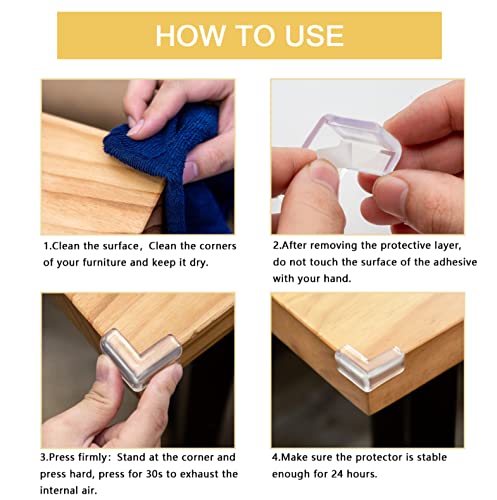 HOW TO USE

1.Clean the surface，Clean the corners of your furniture and keep it dry.

2.After removing the protective layer, do not touch the surface of the adhesive with your hand.

3.Press firmly：Stand at the corner and press hard, press for 30s to exhaust the internal air.

4.Make sure the protector is stable enough for 24 hours.