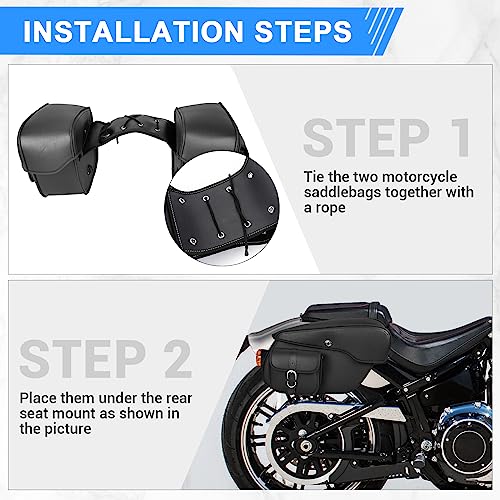 INSTALLATION STEPS

STEP 1

Tie the two motorcycle saddlebags together with a rope

STEP 2

Place them under the rear seat mount as shown in the picture