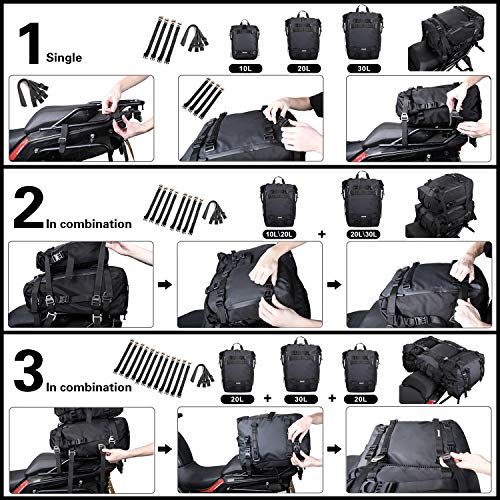 1 Single

10L

20L

30L

2 In combination

10L\20L

+

20L\30L

3 In combination

20L

+

30L

+

20L