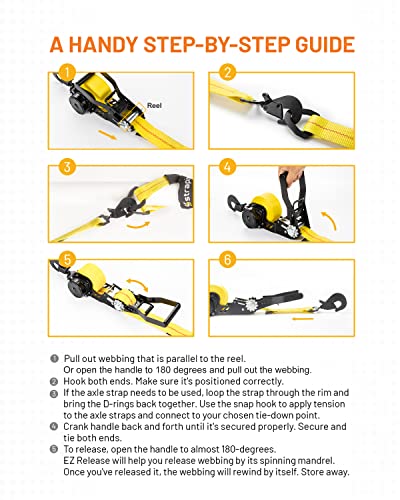 A HANDY STEP-BY-STEP GUIDE

1

Reel

2

3

strap

4

5

6

1 Pull out webbing that is parallel to the reel.
Or open the handle to 180 degrees and pull out the webbing.
2 Hook both ends. Make sure it's positioned correctly.
3 If the axle strap needs to be used, loop the strap through the rim and bring the D-rings back together. Use the snap hook to apply tension to the axle straps and connect to your chosen tie-down point.
4 Crank handle back and forth until it's secured properly. Secure and tie both ends.
5 To release, open the handle to almost 180-degrees.
EZ Release will help you release webbing by its spinning mandrel.
Once you've released it, the webbing will rewind by itself. Store away.