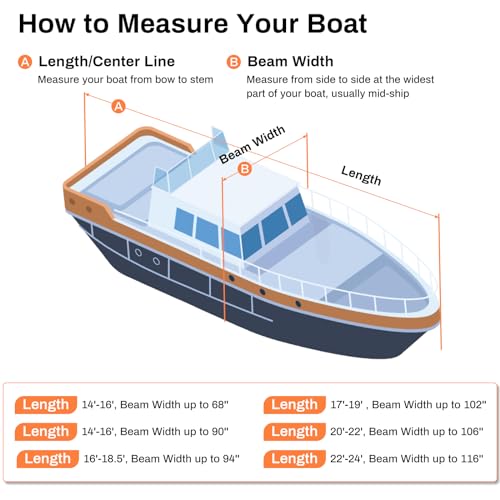 How to Measure Your Boat

A Length/Center Line
Measure your boat from bow to stem

B Beam Width
Measure from side to side at the widest part of your boat, usually mid-ship

A

Beam Width

B

Length

Length 14'-16', Beam Width up to 68"

Length 14'-16', Beam Width up to 90"

Length 16'-18.5', Beam Width up to 94"

Length 17'-19' , Beam Width up to 102"

Length 20'-22', Beam Width up to 106"

Length 22'-24', Beam Width up to 116"