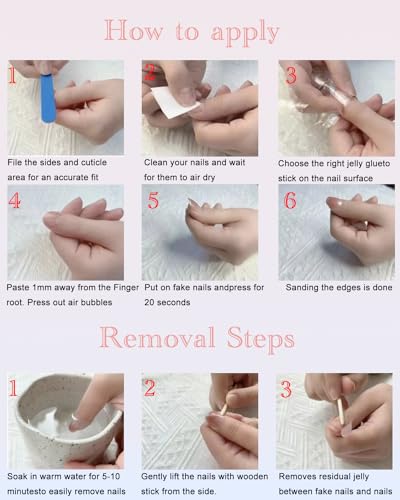 How to apply

1
File the sides and cuticle area for an accurate fit

2
Clean your nails and wait for them to air dry

3
Choose the right jelly glueto stick on the nail surface

4
Paste 1mm away from the Finger root. Press out air bubbles

5
Put on fake nails andpress for 20 seconds

6
Sanding the edges is done

Removal Steps

1
Soak in warm water for 5-10 minutesto easily remove nails

2
Gently lift the nails with wooden stick from the side.

3
Removes residual jelly between fake nails and nails