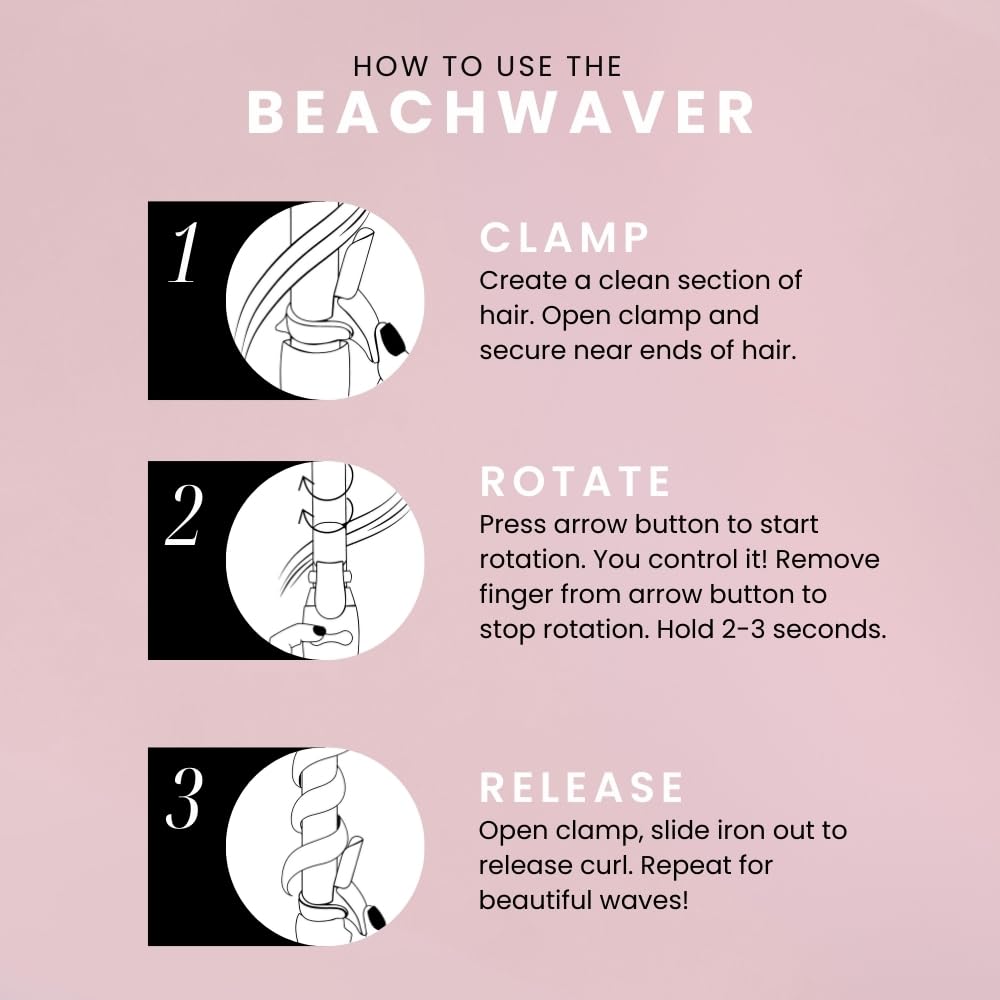 HOW TO USE THE
BEACHWAVER

1

CLAMP
Create a clean section of hair. Open clamp and secure near ends of hair.

2

ROTATE
Press arrow button to start rotation. You control it! Remove finger from arrow button to stop rotation. Hold 2-3 seconds.

3

RELEASE
Open clamp, slide iron out to release curl. Repeat for beautiful waves!