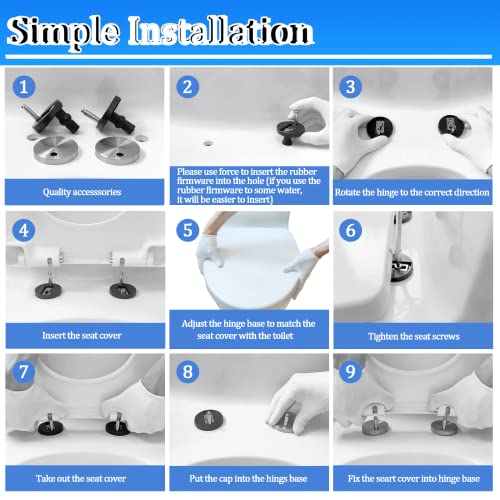 Simple Installation

1

Quality accesssories

2

Please use force to insert the rubber firmware into the hole (if you use the rubber firmware to some water, it will be easier to insert)

3

Rotate the hinge to the correct direction

4

Insert the seat cover

5

Adjust the hinge base to match the seat cover with the toilet

6

Tighten the seat screws

7

Take out the seat cover

8

Put the cap into the hings base

9

Fix the seart cover into hinge base