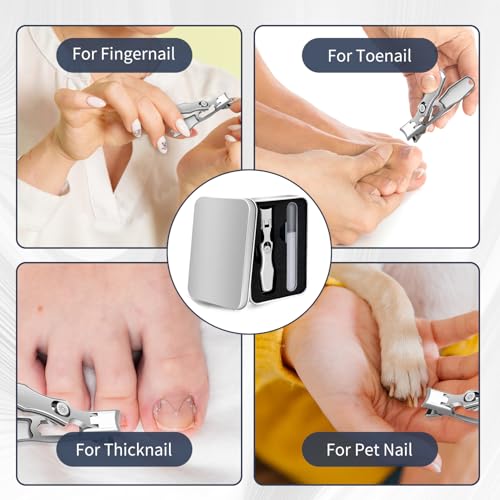 For Fingernail

For Toenail

For Thicknail

For Pet Nail