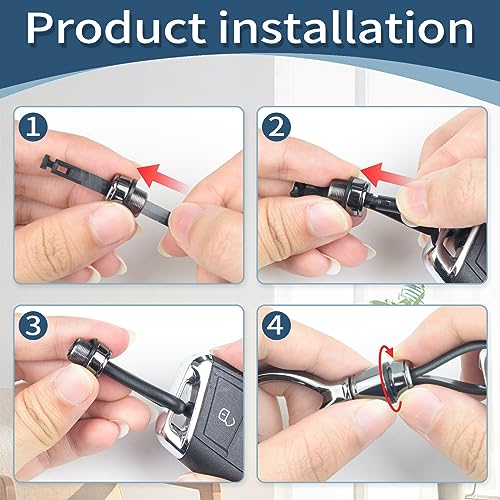 Product installation

1

2

3

4