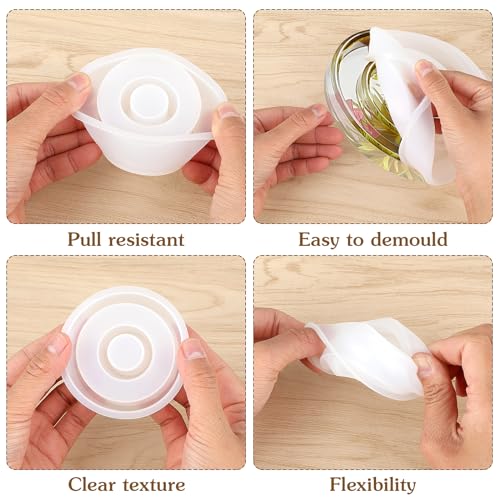 Pull resistant

Easy to demould

Clear texture

Flexibility