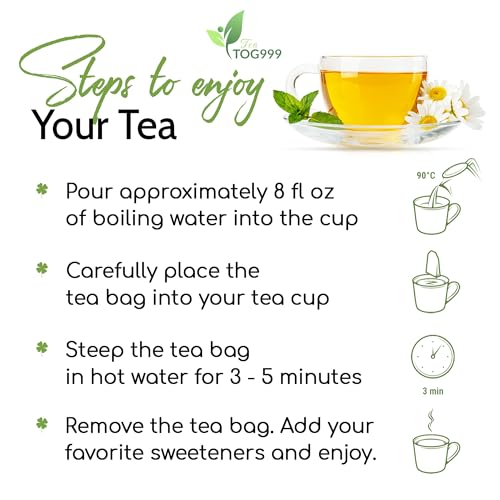 Tea
TOG999

Steps to enjoy
Your Tea

Pour approximately 8 fl oz of boiling water into the cup

90°C

Carefully place the tea bag into your tea cup

Steep the tea bag in hot water for 3 - 5 minutes

3 min

Remove the tea bag. Add your favorite sweeteners and enjoy.