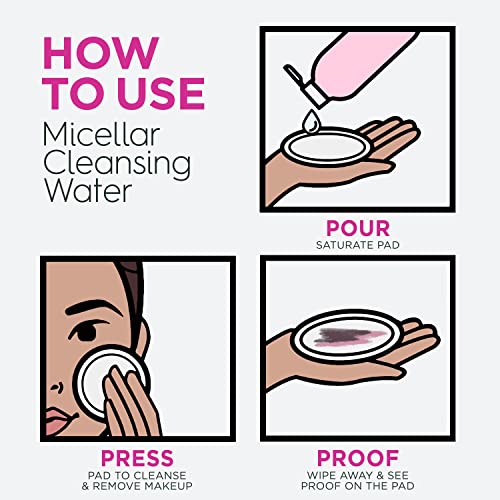 HOW TO USE
Micellar Cleansing Water

POUR
SATURATE PAD

PRESS
PAD TO CLEANSE & REMOVE MAKEUP

PROOF
WIPE AWAY & SEE PROOF ON THE PAD