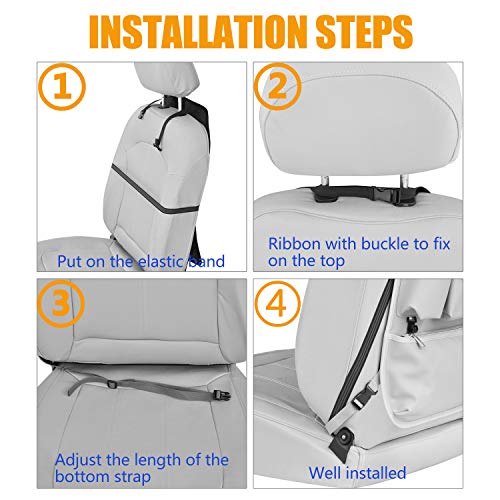 INSTALLATION STEPS

1

Put on the elastic band

2

Ribbon with buckle to fix on the top

3

Adjust the length of the bottom strap

4

Well installed