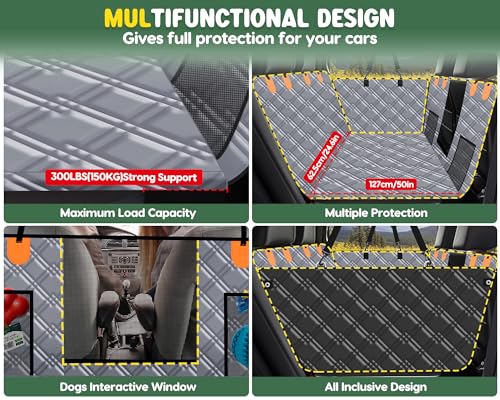 MULTIFUNCTIONAL DESIGN
Gives full protection for your cars

300LBS(150KG)Strong Support

Maximum Load Capacity

62.5cm/24.6in

127cm/50in

Multiple Protection

Dogs Interactive Window

All Inclusive Design