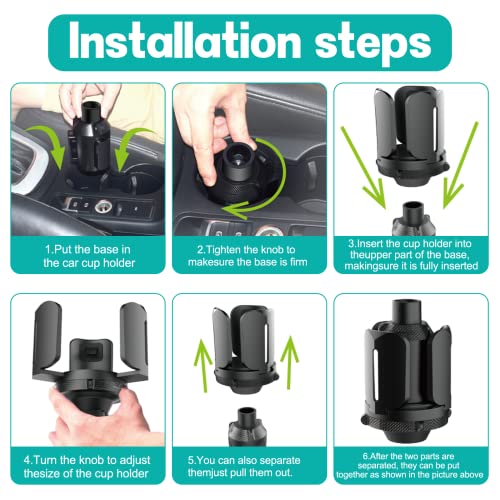 Installation steps

1.Put the base in the car cup holder

2.Tighten the knob to makesure the base is firm

3.Insert the cup holder into theupper part of the base, makingsure it is fully inserted

4.Turn the knob to adjust thesize of the cup holder

5.You can also separate themjust pull them out.

6.After the two parts are separated, they can be put together as shown in the picture above