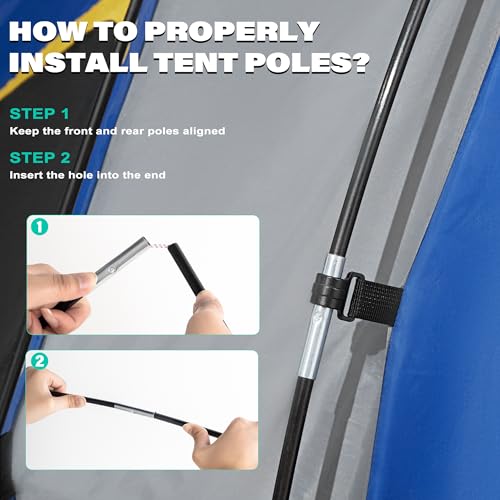 HOW TO PROPERLY INSTALL TENT POLES?

STEP 1
Keep the front and rear poles aligned

STEP 2
Insert the hole into the end

1

2