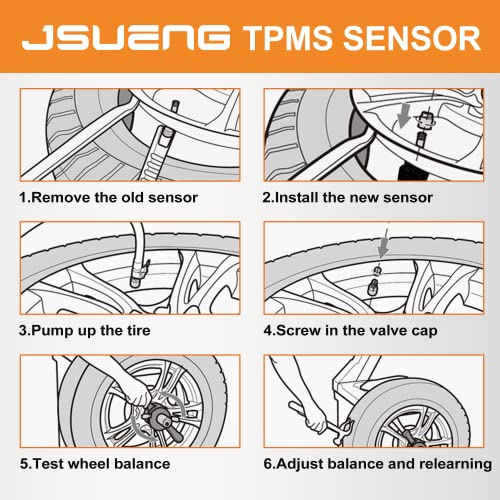 JSUENG TPMS SENSOR

1.Remove the old sensor

2.Install the new sensor

3.Pump up the tire

4.Screw in the valve cap

5.Test wheel balance

6.Adjust balance and relearning