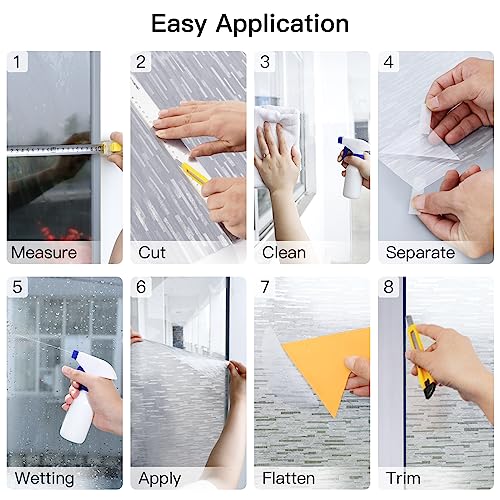 Easy Application

1
Measure

2
Cut

3
Clean

4
Separate

5
Wetting

6
Apply

7
Flatten

8
Trim