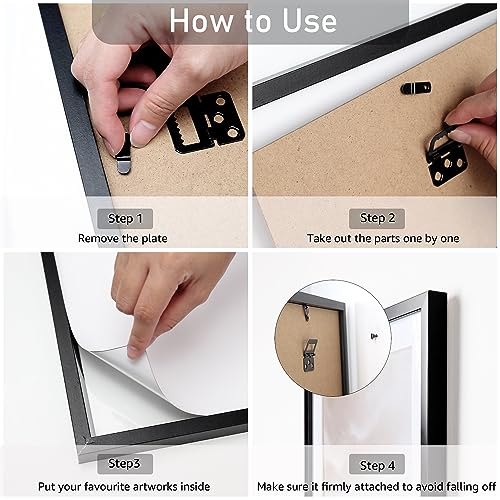 How to Use

Step 1
Remove the plate

Step 2
Take out the parts one by one

Step3
Put your favourite artworks inside

Step 4
Make sure it firmly attached to avoid falling off