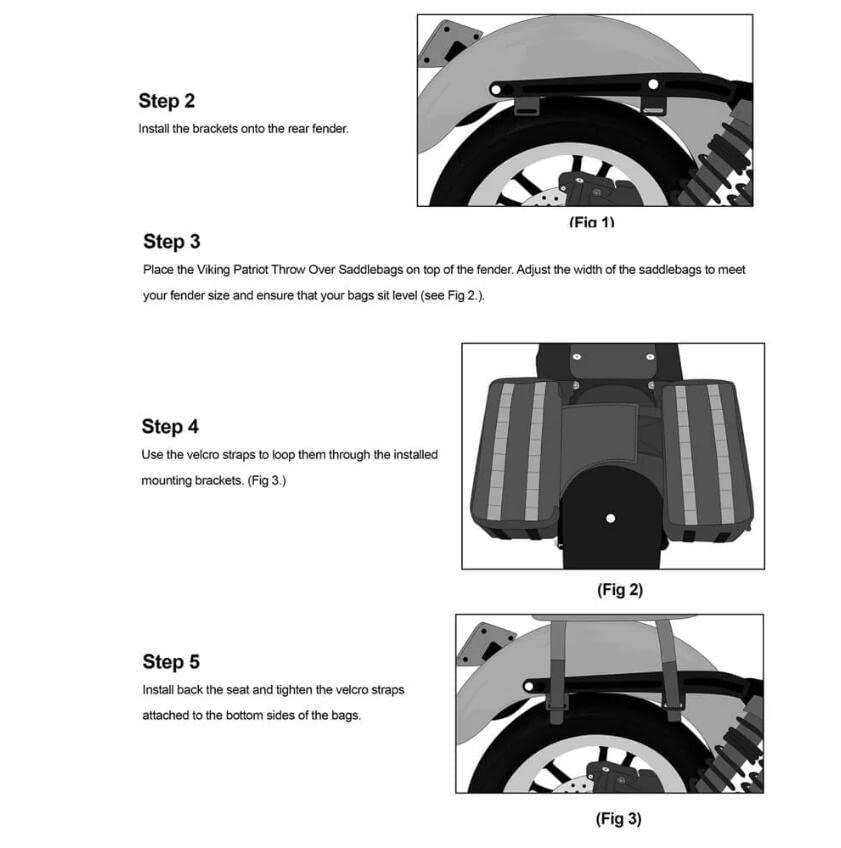 Step 2
Install the brackets onto the rear fender.

(Fig 1)

Step 3
Place the Viking Patriot Throw Over Saddlebags on top of the fender. Adjust the width of the saddlebags to meet your fender size and ensure that your bags sit level (see Fig 2.).

Step 4
Use the velcro straps to loop them through the installed mounting brackets. (Fig 3.)

(Fig 2)

Step 5
Install back the seat and tighten the velcro straps attached to the bottom sides of the bags.

(Fig 3)