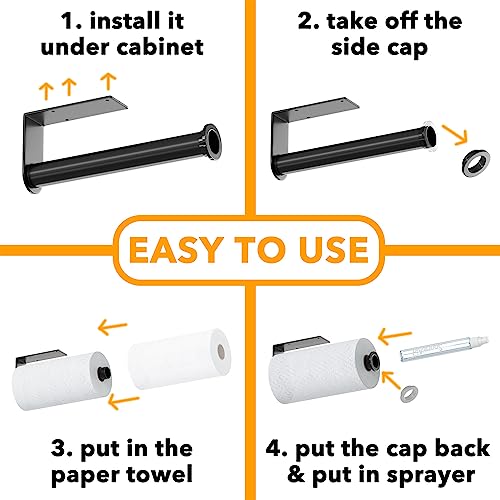 1. install it under cabinet

2. take off the side cap

EASY TO USE

3. put in the paper towel

4. put the cap back & put in sprayer