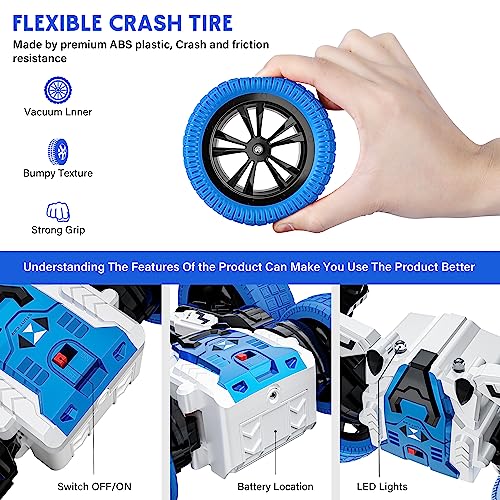 FLEXIBLE CRASH TIRE

Made by premium ABS plastic, Crash and friction resistance

Vacuum Lnner

Bumpy Texture

Strong Grip

Understanding The Features Of the Product Can Make You Use The Product Better

Switch OFF/ON

Battery Location

LED Lights