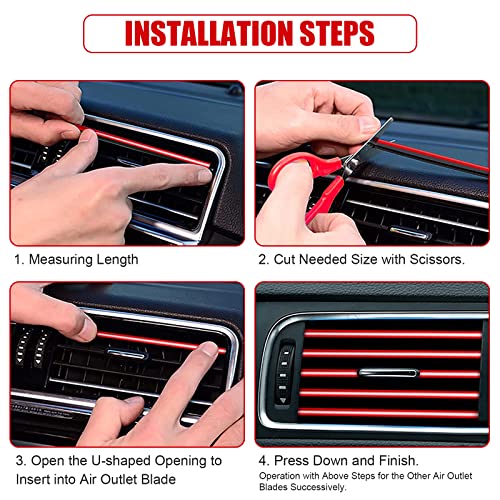 INSTALLATION STEPS

1. Measuring Length

2. Cut Needed Size with Scissors.

3. Open the U-shaped Opening to Insert into Air Outlet Blade

4. Press Down and Finish.
Operation with Above Steps for the Other Air Outlet Blades Successively.