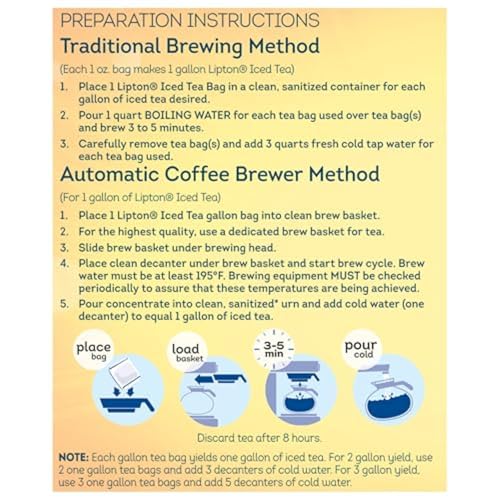 PREPARATION INSTRUCTIONS
Traditional Brewing Method
(Each 1 oz. bag makes 1 gallon Lipton® Iced Tea)
1. Place 1 Lipton® Iced Tea Bag in a clean, sanitized container for each gallon of iced tea desired.
2. Pour 1 quart BOILING WATER for each tea bag used over tea bag(s) and brew 3 to 5 minutes.
3. Carefully remove tea bag(s) and add 3 quarts fresh cold tap water for each tea bag used.

Automatic Coffee Brewer Method
(For 1 gallon of Lipton® Iced Tea)
1. Place 1 Lipton® Iced Tea gallon bag into clean brew basket.
2. For the highest quality, use a dedicated brew basket for tea.
3. Slide brew basket under brewing head.
4. Place clean decanter under brew basket and start brew cycle. Brew water must be at least 195°F. Brewing equipment MUST be checked periodically to assure that these temperatures are being achieved.
5. Pour concentrate into clean, sanitized* urn and add cold water (one decanter) to equal 1 gallon of iced tea.

place bag
load basket
3-5 min
pour cold

Discard tea after 8 hours.

NOTE: Each gallon tea bag yields one gallon of iced tea. For 2 gallon yield, use 2 one gallon tea bags and add 3 decanters of cold water. For 3 gallon yield, use 3 one gallon tea bags and add 5 decanters of cold water.