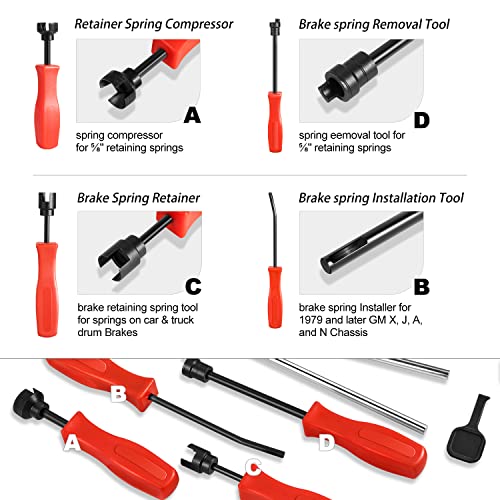 Retainer Spring Compressor

A

spring compressor for ⅝" retaining springs

Brake spring Removal Tool

D

spring eemoval tool for ⅝" retaining springs

Brake Spring Retainer

C

brake retaining spring tool for springs on car & truck drum Brakes

Brake spring Installation Tool

B

brake spring Installer for 1979 and later GM X, J, A, and N Chassis

B

A

D

C