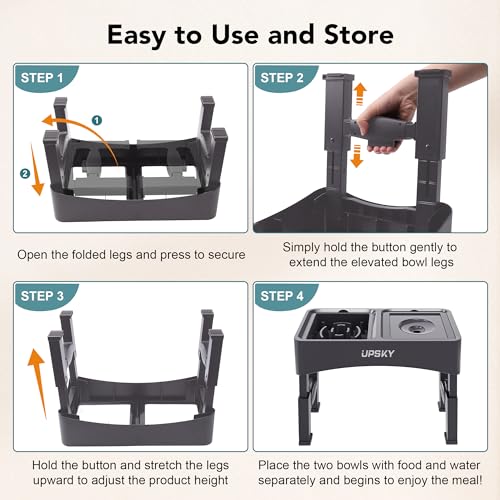 Easy to Use and Store

STEP 1

1

2

Open the folded legs and press to secure

STEP 2

Simply hold the button gently to extend the elevated bowl legs

STEP 3

Hold the button and stretch the legs upward to adjust the product height

STEP 4

UPSKY

Place the two bowls with food and water separately and begins to enjoy the meal!