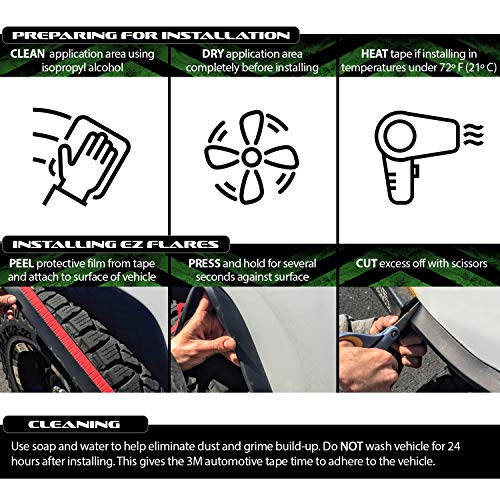 PREPARING FOR INSTALLATION

CLEAN application area using isopropyl alcohol

DRY application area completely before installing

HEAT tape if installing in temperatures under 72° F (21° C)

INSTALLING EZ FLARES

PEEL protective film from tape and attach to surface of vehicle

PRESS and hold for several seconds against surface

CUT excess off with scissors

CLEANING

Use soap and water to help eliminate dust and grime build-up. Do NOT wash vehicle for 24 hours after installing. This gives the 3M automotive tape time to adhere to the vehicle.