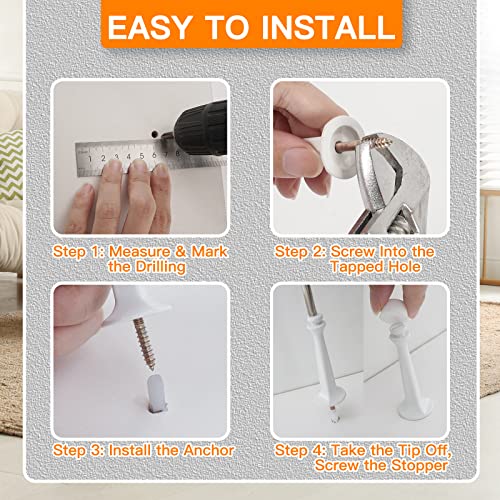 EASY TO INSTALL

1 2 3 4 5 6 7 8

Step 1: Measure & Mark the Drilling

Step 2: Screw Into the Tapped Hole

Step 3: Install the Anchor

Step 4: Take the Tip Off, Screw the Stopper