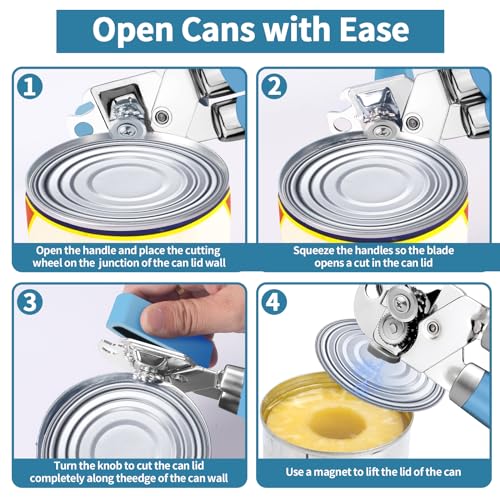 Open Cans with Ease

1

Open the handle and place the cutting wheel on the  junction of the can lid wall

2

Squeeze the handles so the blade opens a cut in the can lid

3

Turn the knob to cut the can lid completely along theedge of the can wall

4

Use a magnet to lift the lid of the can