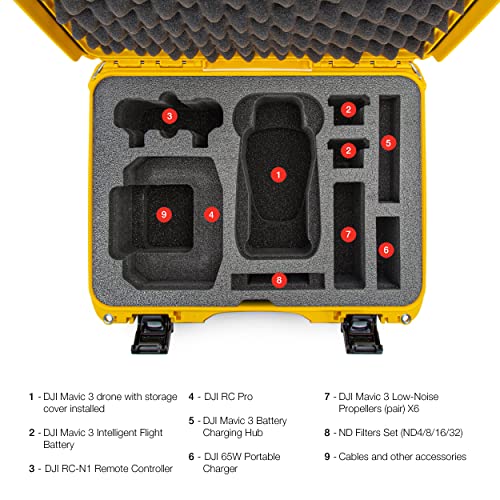 3

2

2

5

1

9

4

7

6

8

1 - DJI Mavic 3 drone with storage cover installed

2 - DJI Mavic 3 Intelligent Flight Battery

3 - DJI RC-N1 Remote Controller

4 - DJI RC Pro

5 - DJI Mavic 3 Battery Charging Hub

6 - DJI 65W Portable Charger

7 - DJI Mavic 3 Low-Noise Propellers (pair) X6

8 - ND Filters Set (ND4/8/16/32)

9 - Cables and other accessories