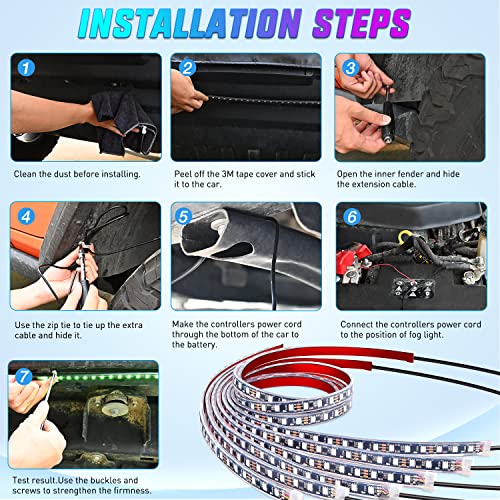 INSTALLATION STEPS

1

Clean the dust before installing.

2

Peel off the 3M tape cover and stick it to the car.

3

Open the inner fender and hide the extension cable.

4

Use the zip tie to tie up the extra cable and hide it.

5

Make the controllers power cord through the bottom of the car to the battery.

6

Connect the controllers power cord to the position of fog light.

7

Test result.Use the buckles and screws to strengthen the firmness.