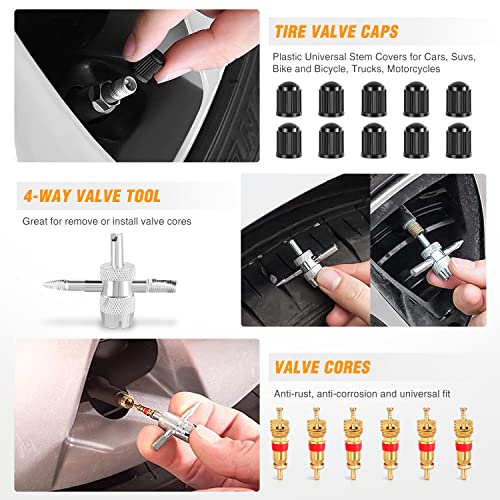 TIRE VALVE CAPS

Plastic Universal Stem Covers for Cars, Suvs, Bike and Bicycle, Trucks, Motorcycles

4-WAY VALVE TOOL

Great for remove or install valve cores

VALVE CORES

Anti-rust, anti-corrosion and universal fit