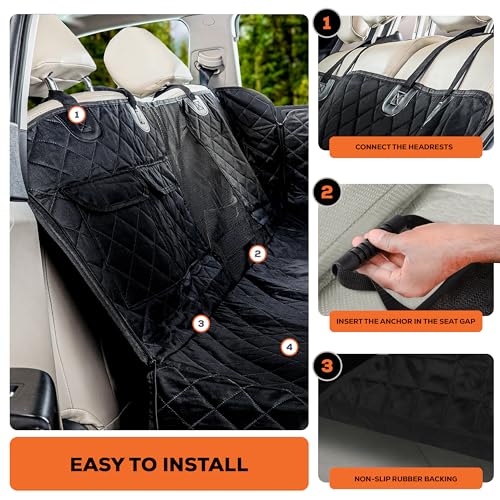 1

2

3

4

EASY TO INSTALL

1

CONNECT THE HEADRESTS

2

INSERT THE ANCHOR IN THE SEAT GAP

3

NON-SLIP RUBBER BACKING