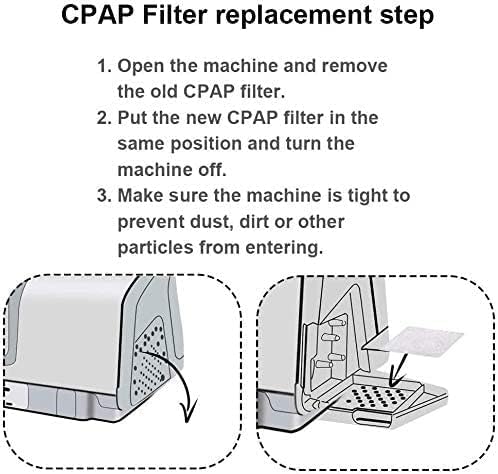 CPAP Filter replacement step

1. Open the machine and remove the old CPAP filter.
2. Put the new CPAP filter in the same position and turn the machine off.
3. Make sure the machine is tight to prevent dust, dirt or other particles from entering.