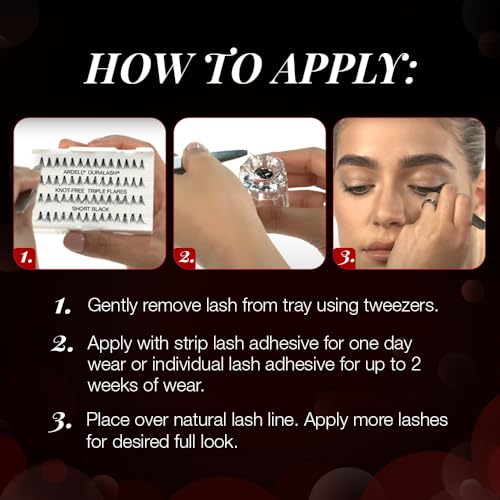 HOW TO APPLY:

ARDELL® DURALASH®
KNOT-FREE TRIPLE FLARES
SHORT BLACK

1.

2.

3.

1. Gently remove lash from tray using tweezers.

2. Apply with strip lash adhesive for one day wear or individual lash adhesive for up to 2 weeks of wear.

3. Place over natural lash line. Apply more lashes for desired full look.