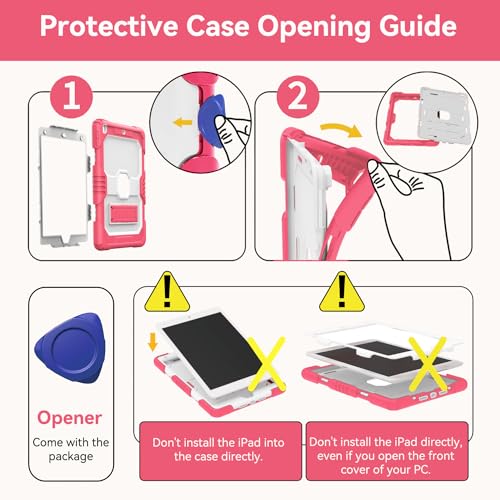 Protective Case Opening Guide

1

2

Opener

Come with the package

Don't install the iPad into the case directly.

Don't install the iPad directly, even if you open the front cover of your PC.